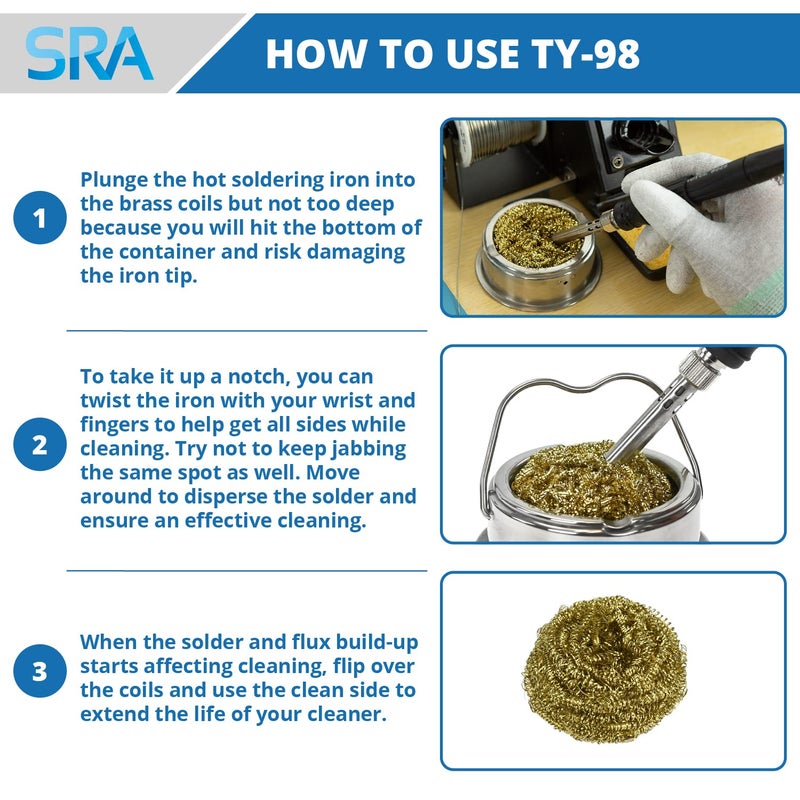 SRA

HOW TO USE TY-98

1

Plunge the hot soldering iron into the brass coils but not too deep because you will hit the bottom of the container and risk damaging the iron tip.

2

To take it up a notch, you can twist the iron with your wrist and fingers to help get all sides while cleaning. Try not to keep jabbing the same spot as well. Move around to disperse the solder and ensure an effective cleaning.

3

When the solder and flux build-up starts affecting cleaning, flip over the coils and use the clean side to extend the life of your cleaner.